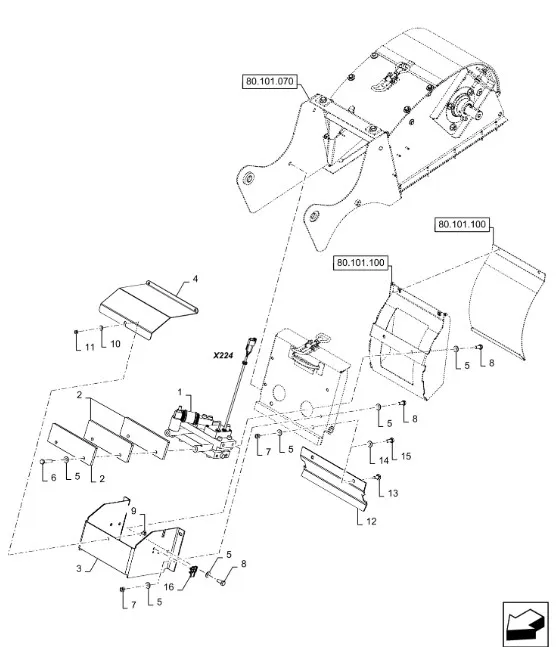 80.101.070

80.101.100

80.101.100

4

11
10

X224

5
8

1
2

5
8

7
5

14
15

6
5
2

13

12

9

3

5
8

16

7
5